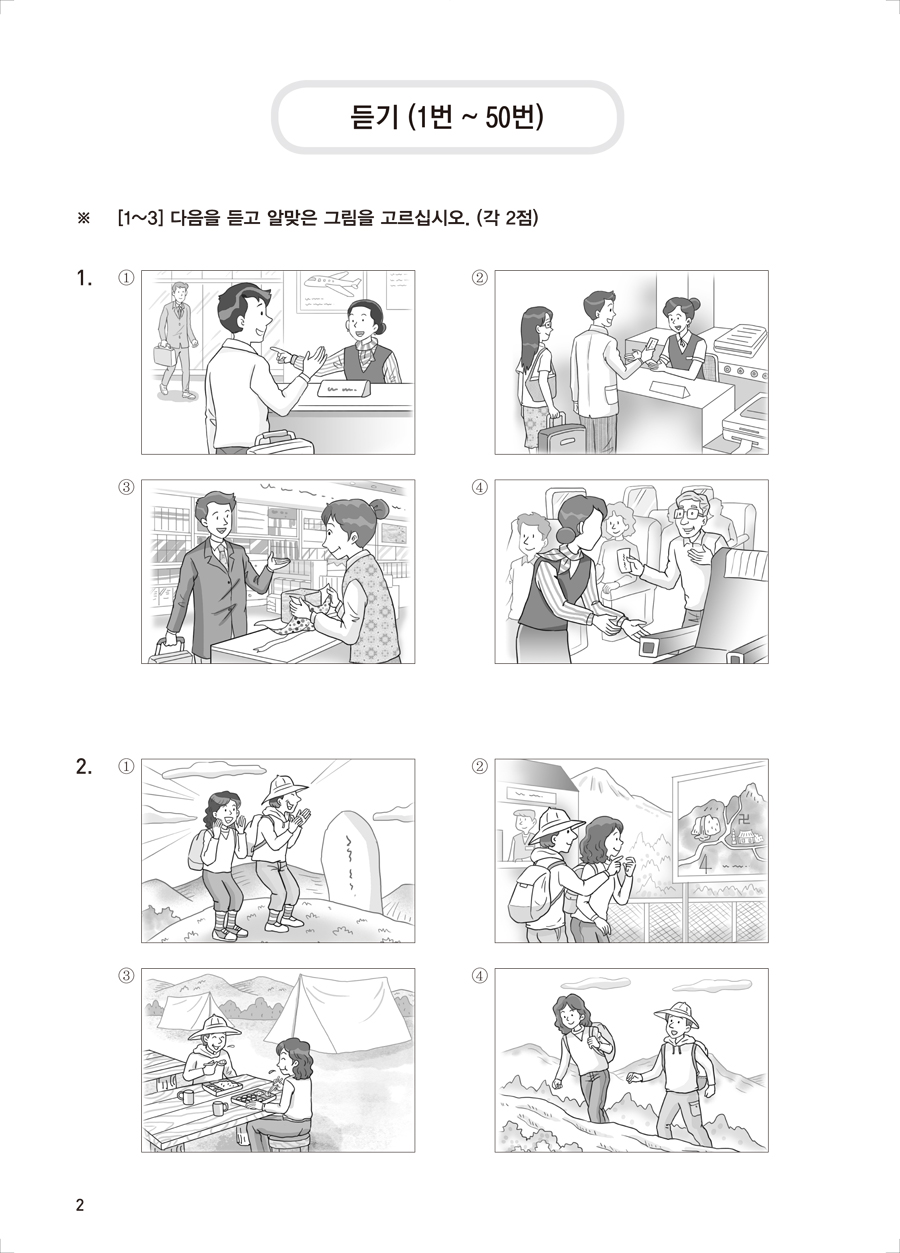 듣기 (1번 ~ 50번)

※ [1~3] 다음을 듣고 알맞은 그림을 고르십시오. (각 2점)

1. ①

②

③

④

2. ①

②

③

④

2